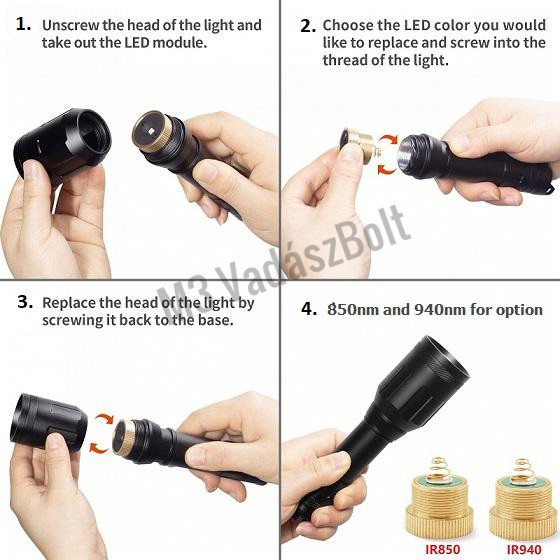 1. Unscrew the head of the light and take out the LED module.

2. Choose the LED color you would like to replace and screw into the thread of the light.

M3 VadászBolt

3. Replace the head of the light by screwing it back to the base.

4. 850nm and 940nm for option

IR850

IR940